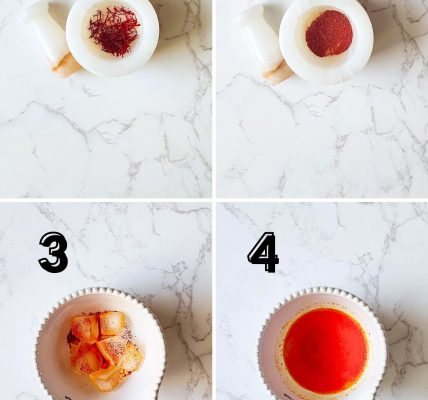 3

4